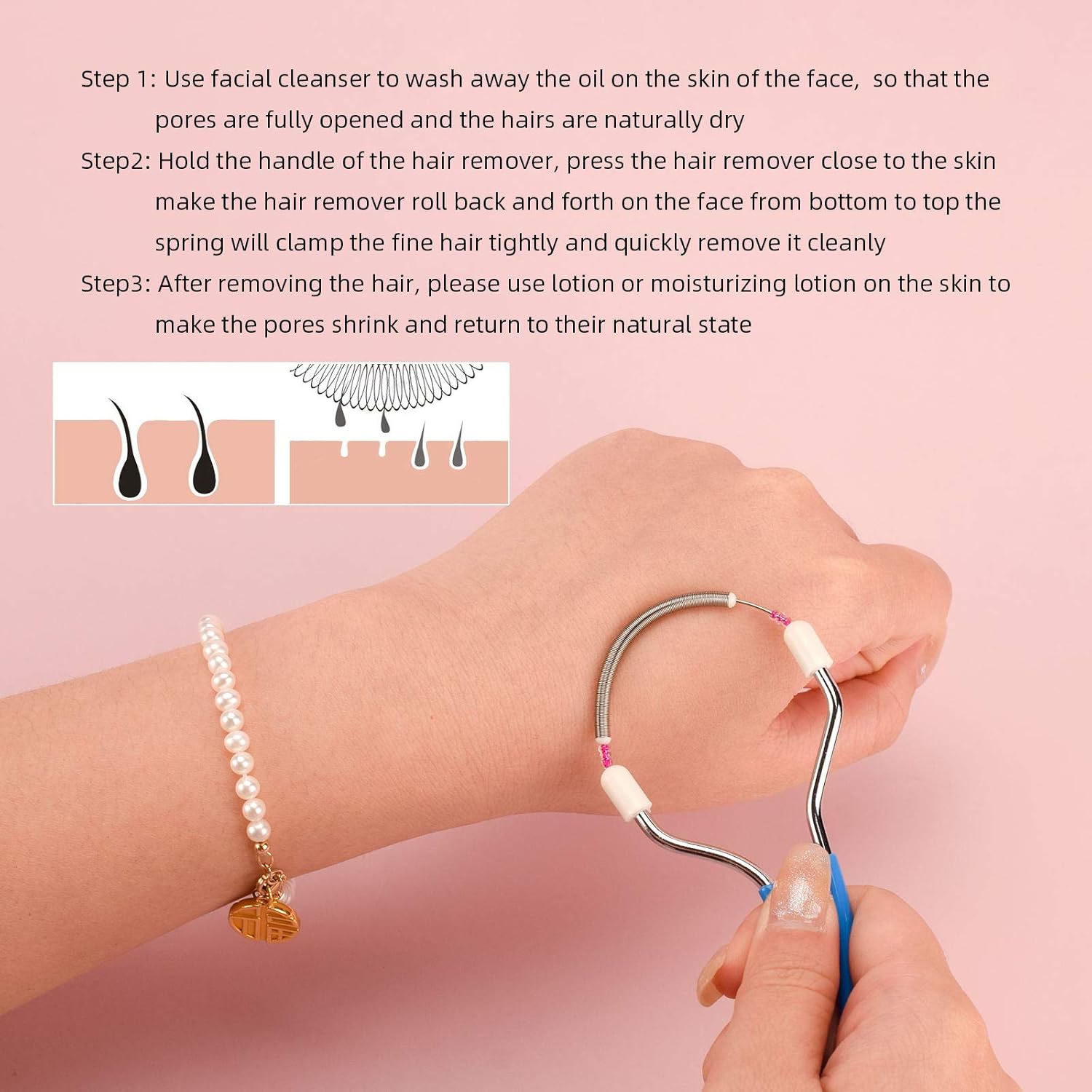 Step 1: Use facial cleanser to wash away the oil on the skin of the face, so that the pores are fully opened and the hairs are naturally dry

Step2: Hold the handle of the hair remover, press the hair remover close to the skin make the hair remover roll back and forth on the face from bottom to top the spring will clamp the fine hair tightly and quickly remove it cleanly

Step3: After removing the hair, please use lotion or moisturizing lotion on the skin to make the pores shrink and return to their natural state